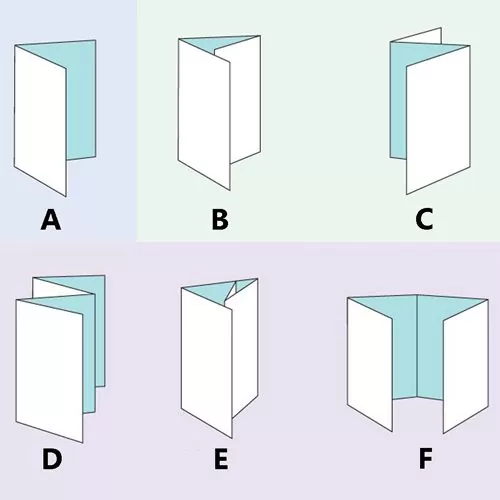 A

B

C

D

E

F